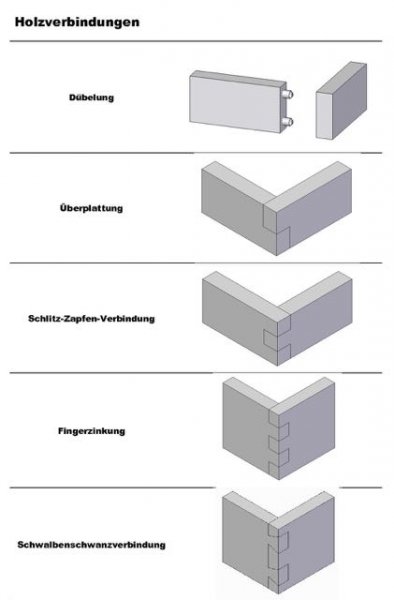 Holzverbindungen

Dübelung

Überplattung

Schlitz-Zapfen-Verbindung

Fingerzinkung

Schwalbenschwanzverbindung